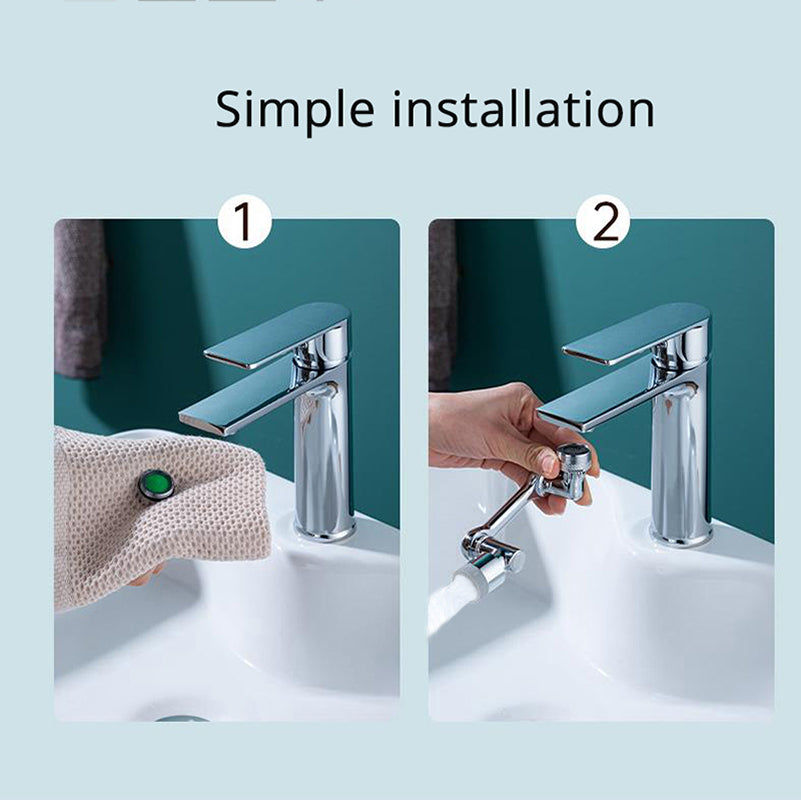 Simple installation

1

2