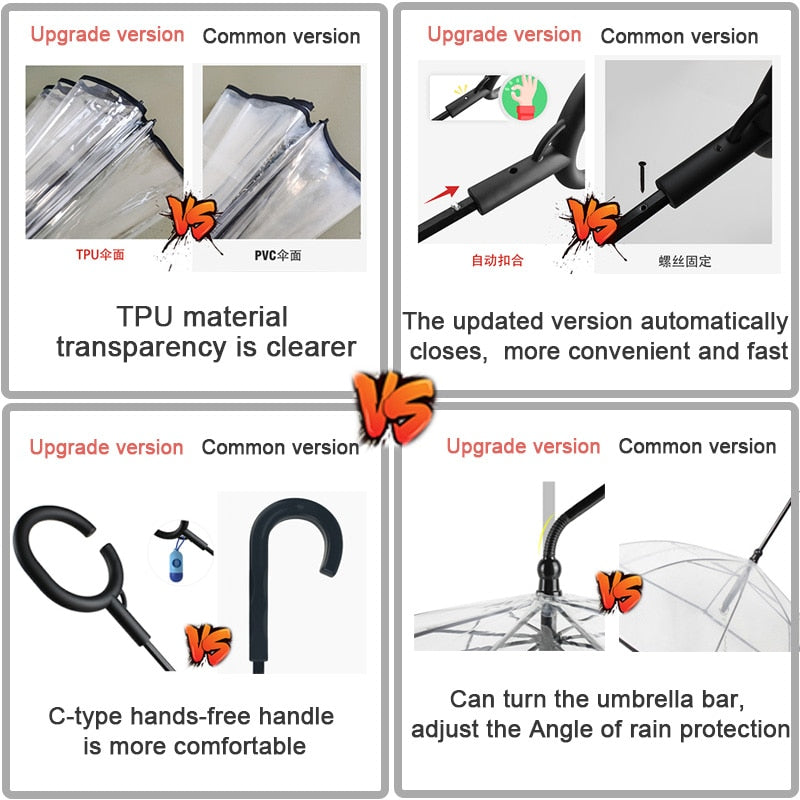 Upgrade version Common version

VS

TPU伞面

PVC伞面

TPU material transparency is clearer

Upgrade version Common version

VS

自动扣合

螺丝固定

The updated version automatically closes, more convenient and fast

VS

Upgrade version Common version

VS

C-type hands-free handle is more comfortable

Upgrade version Common version

VS

Can turn the umbrella bar, adjust the Angle of rain protection